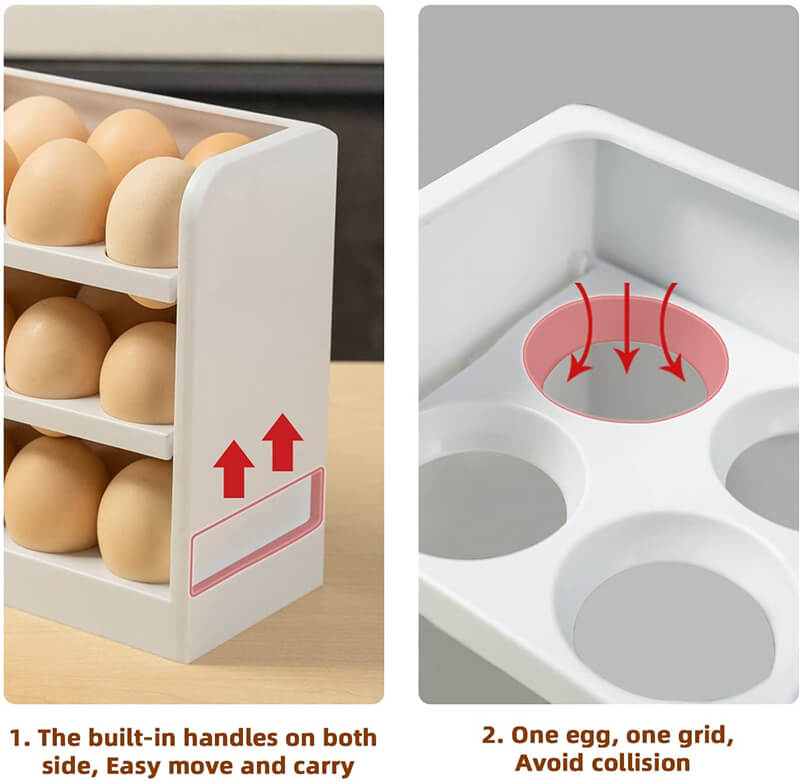 1. The built-in handles on both side, Easy move and carry

2. One egg, one grid, Avoid collision