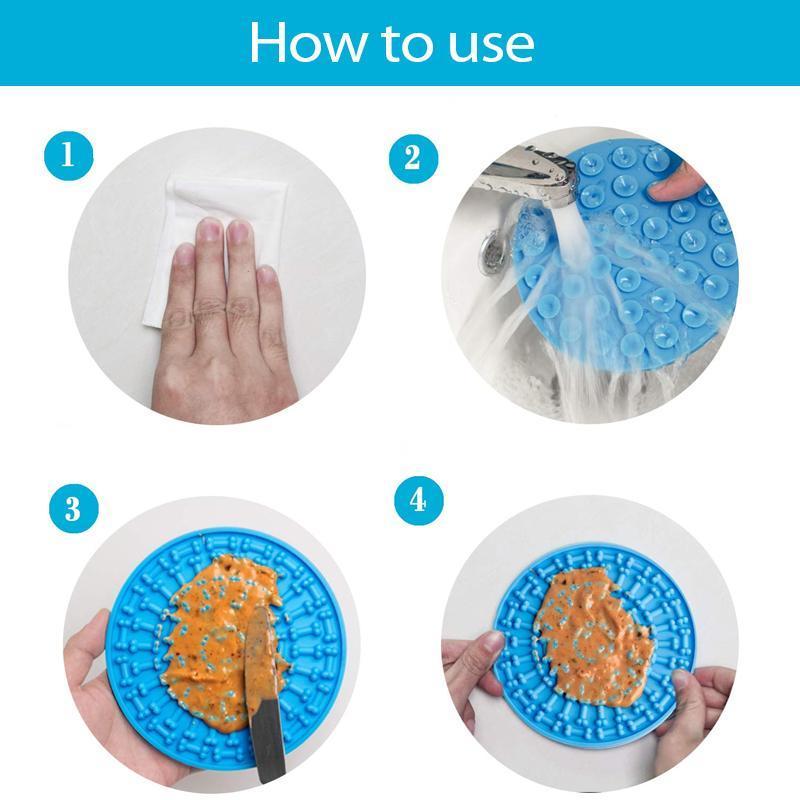 How to use

1

2

3

4