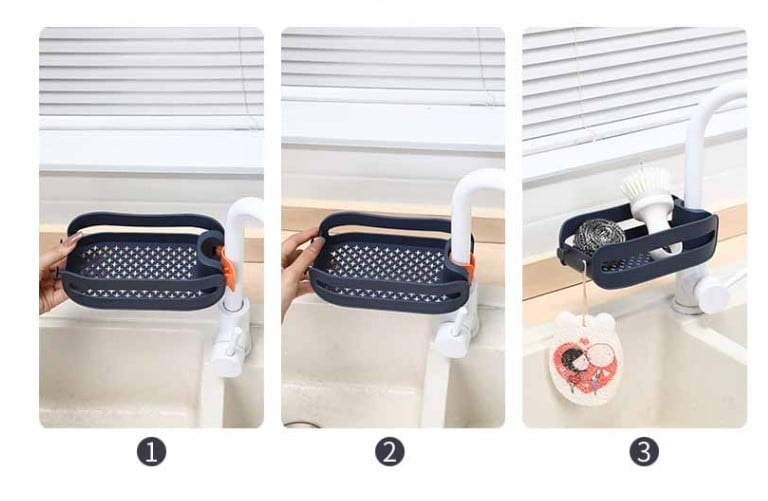 1

2

3